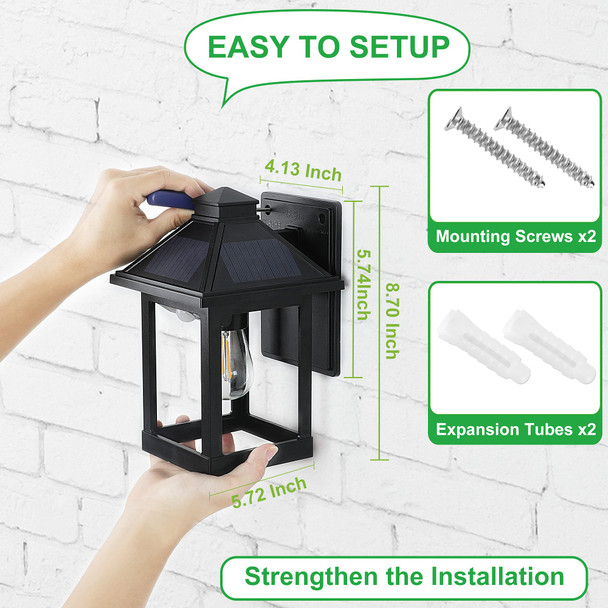 EASY TO SETUP

4.13 Inch

5.74Inch

8.70 Inch

5.72 Inch

Mounting Screws x2

Expansion Tubes x2

Strengthen the Installation