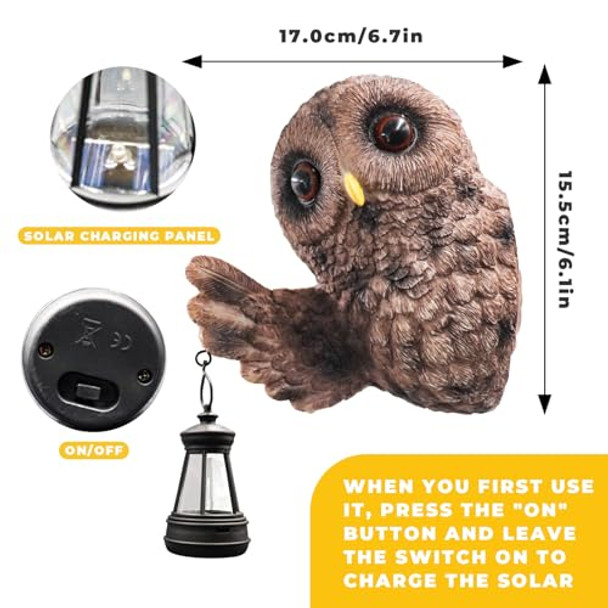 17.0cm/6.7in

15.5cm/6.1in

SOLAR CHARGING PANEL

ON/OFF

WHEN YOU FIRST USE IT, PRESS THE "ON" BUTTON AND LEAVE THE SWITCH ON TO CHARGE THE SOLAR