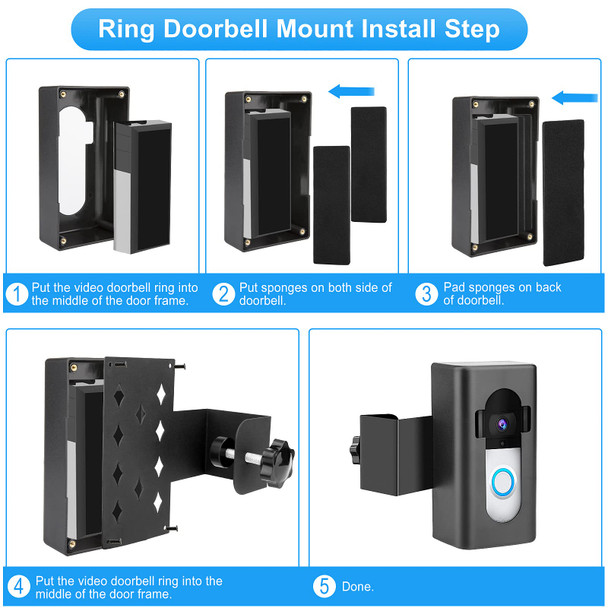 Ring Doorbell Mount Install Step

1 Put the video doorbell ring into the middle of the door frame.

2 Put sponges on both side of doorbell.

3 Pad sponges on back of doorbell.

4 Put the video doorbell ring into the middle of the door frame.

5 Done.