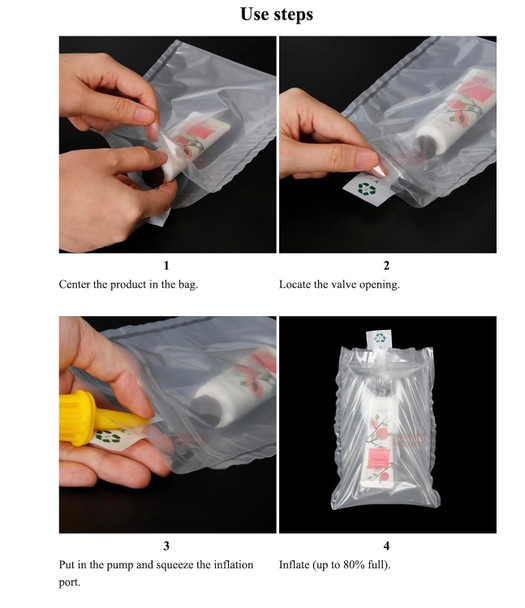 Use steps

1
Center the product in the bag.

2
Locate the valve opening.

3
Put in the pump and squeeze the inflation port.

4
Inflate (up to 80% full).