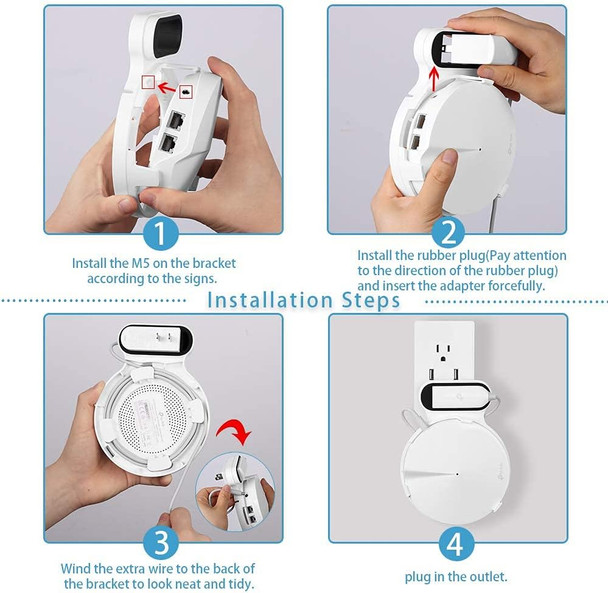 1

Install the M5 on the bracket according to the signs.

2

Install the rubber plug(Pay attention to the direction of the rubber plug) and insert the adapter forcefully.

Installation Steps

3

Wind the extra wire to the back of the bracket to look neat and tidy.

4

plug in the outlet.