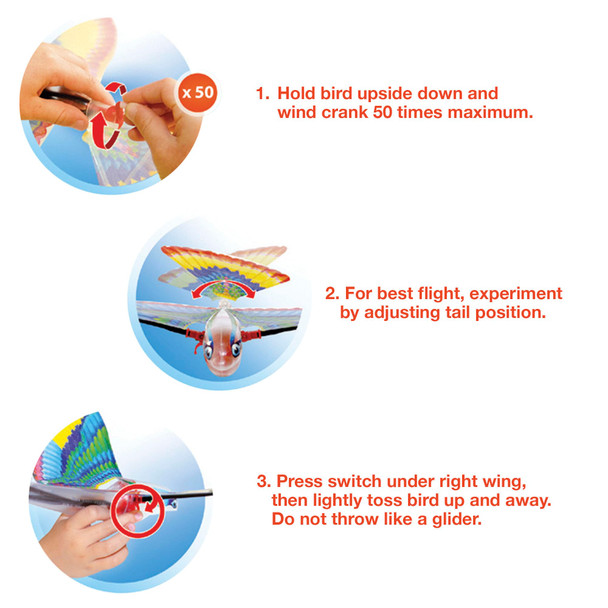 x 50

1. Hold bird upside down and wind crank 50 times maximum.

2. For best flight, experiment by adjusting tail position.

3. Press switch under right wing, then lightly toss bird up and away. Do not throw like a glider.