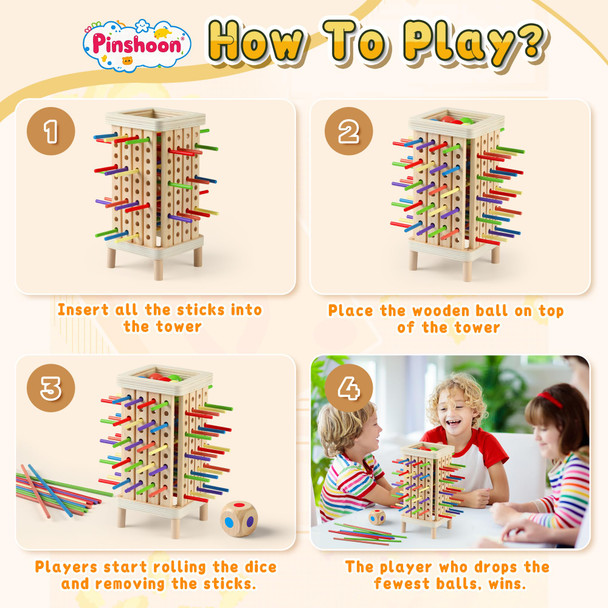 Pinshoon

How To Play?

1

Insert all the sticks into the tower

2

Place the wooden ball on top of the tower

3

Players start rolling the dice and removing the sticks.

4

The player who drops the fewest balls, wins.