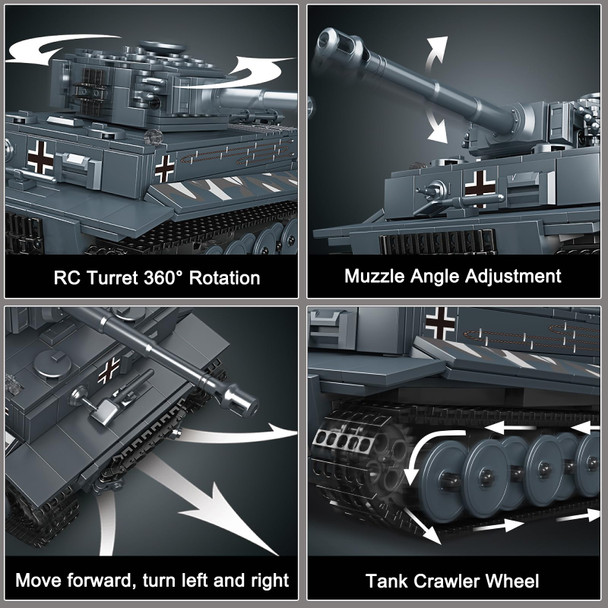 RC Turret 360° Rotation

Muzzle Angle Adjustment

Move forward, turn left and right

Tank Crawler Wheel