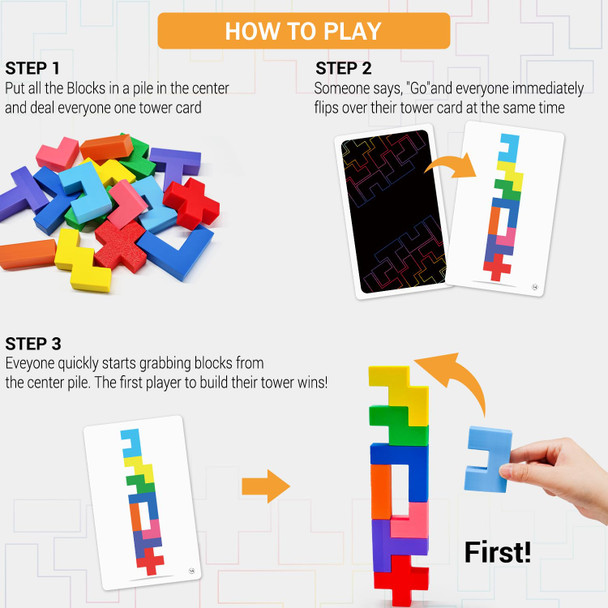 HOW TO PLAY

STEP 1
Put all the Blocks in a pile in the center and deal everyone one tower card

STEP 2
Someone says, "Go"and everyone immediately flips over their tower card at the same time

STEP 3
Eveyone quickly starts grabbing blocks from the center pile. The first player to build their tower wins!

First!