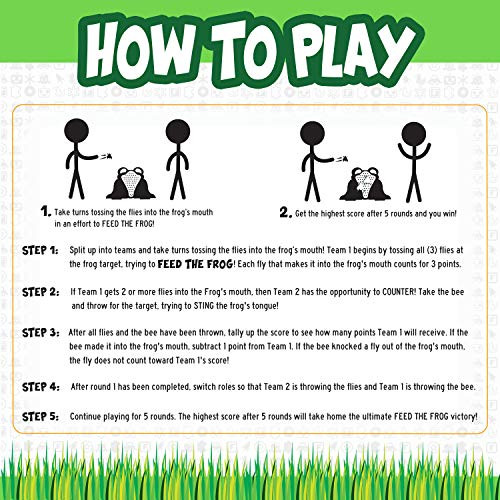 HOW TO PLAY

1. Take turns tossing the flies into the frog's mouth in an effort to FEED THE FROG!

2. Get the highest score after 5 rounds and you win!

STEP 1: Split up into teams and take turns tossing the flies into the frog's mouth! Team 1 begins by tossing all (3) flies at the frog target, trying to FEED THE FROG! Each fly that makes it into the frog's mouth counts for 3 points.

STEP 2: If Team 1 gets 2 or more flies into the Frog's mouth, then Team 2 has the opportunity to COUNTER! Take the bee and throw for the target, trying to STING the frog's tongue!

STEP 3: After all flies and the bee have been thrown, tally up the score to see how many points Team 1 will receive. If the bee made it into the frog's mouth, subtract 1 point from Team 1. If the bee knocked a fly out of the frog's mouth, the fly does not count toward Team 1's score!

STEP 4: After round 1 has been completed, switch roles so that Team 2 is throwing the flies and Team 1 is throwing the bee.

STEP 5: Continue playing for 5 rounds. The highest score after 5 rounds will take home the ultimate FEED THE FROG victory!