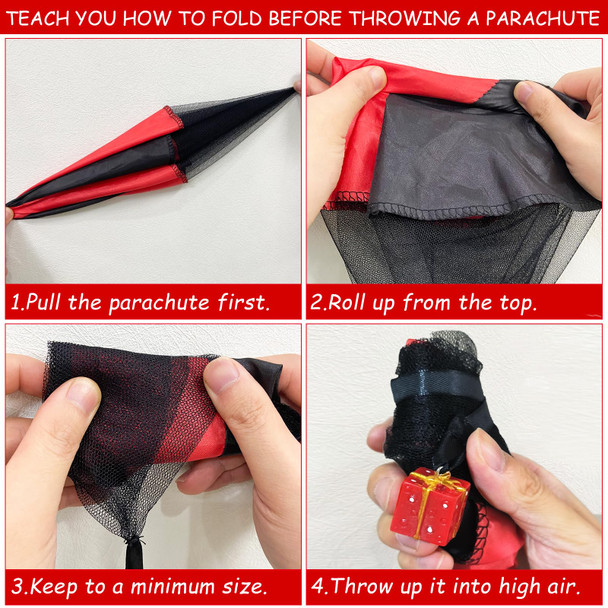 TEACH YOU HOW TO FOLD BEFORE THROWING A PARACHUTE

1.Pull the parachute first.

2.Roll up from the top.

3.Keep to a minimum size.

4.Throw up it into high air.