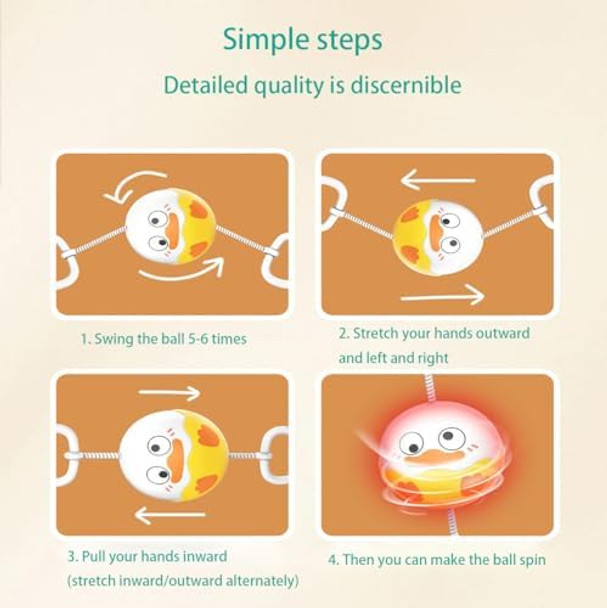 Simple steps

Detailed quality is discernible

1. Swing the ball 5-6 times

2. Stretch your hands outward and left and right

3. Pull your hands inward (stretch inward/outward alternately)

4. Then you can make the ball spin