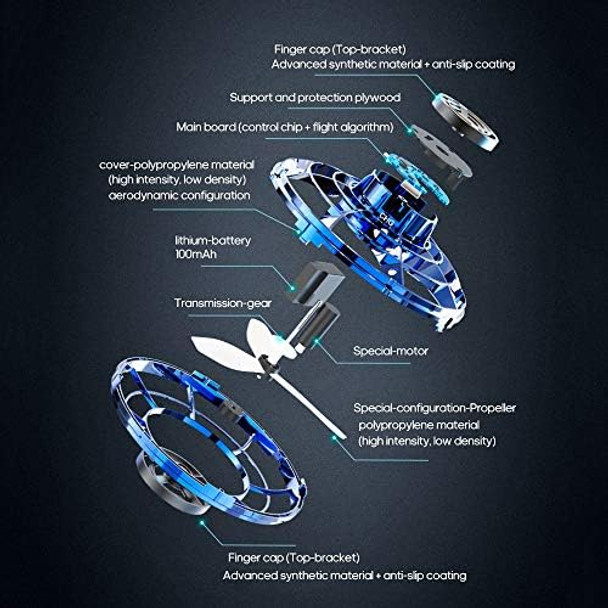 Finger cap (Top-bracket)
Advanced synthetic material + anti-slip coating

Support and protection plywood

Main board (control chip + flight algorithm)

cover-polypropylene material
(high intensity, low density)
aerodynamic configuration

lithium-battery
100mAh

Transmission-gear

Special-motor

Special-configuration-Propeller
polypropylene material
(high intensity, low density)

Finger cap (Top-bracket)
Advanced synthetic material + anti-slip coating