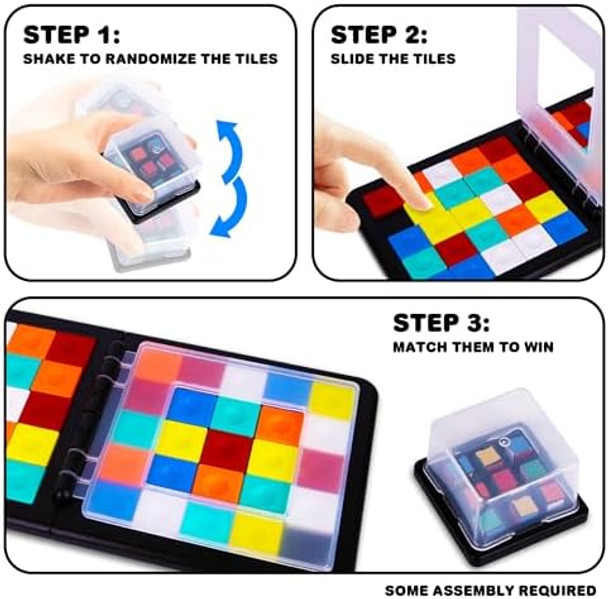 STEP 1:
SHAKE TO RANDOMIZE THE TILES

STEP 2:
SLIDE THE TILES

STEP 3:
MATCH THEM TO WIN

SOME ASSEMBLY REQUIRED