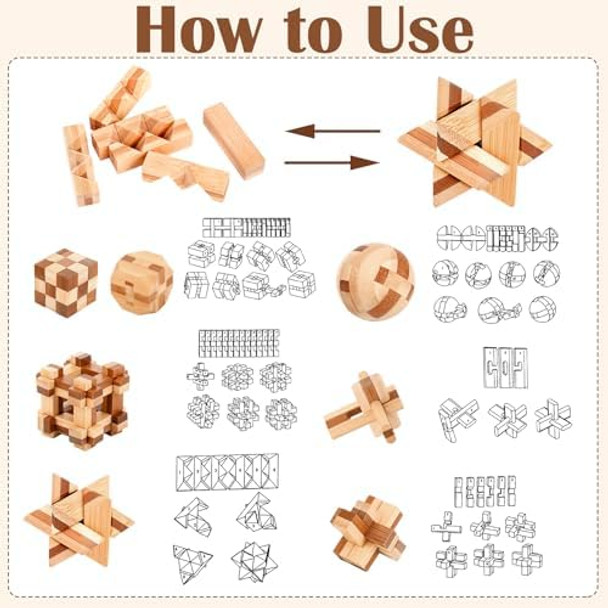 How to Use