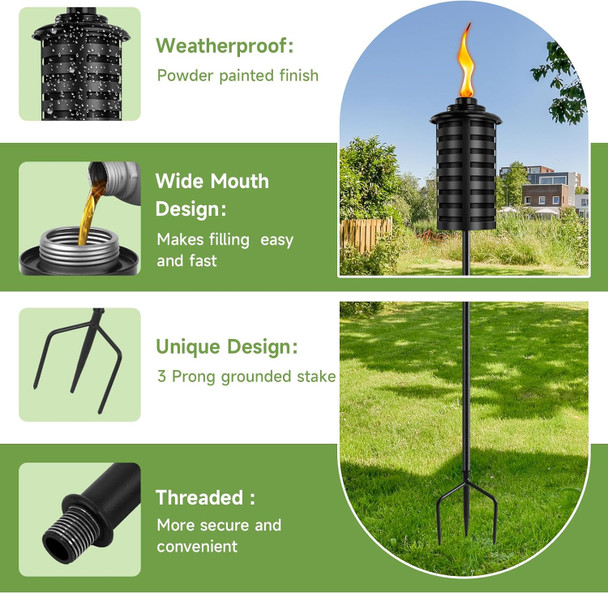 Weatherproof:
Powder painted finish

Wide Mouth Design:
Makes filling easy and fast

Unique Design:
3 Prong grounded stake

Threaded :
More secure and convenient