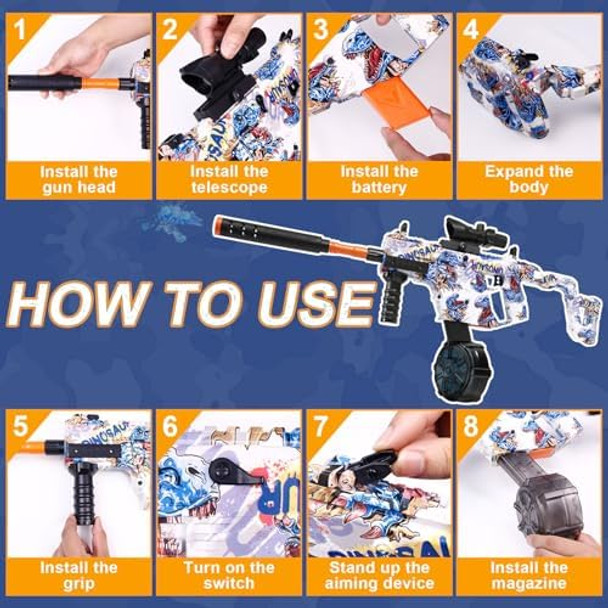 1
Install the gun head

2
Install the telescope

3
Install the battery

4
Expand the body

HOW TO USE

5
Install the grip

6
Turn on the switch

7
Stand up the aiming device

8
Install the magazine