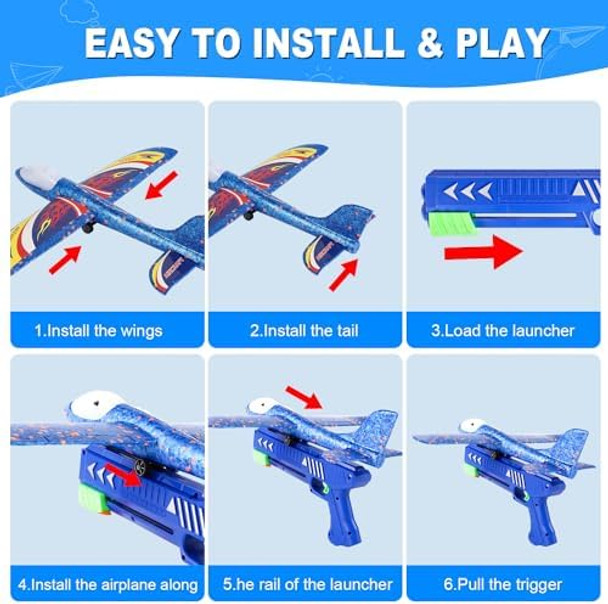 EASY TO INSTALL & PLAY

1.Install the wings

2.Install the tail

3.Load the launcher

4.Install the airplane along

5.he rail of the launcher

6.Pull the trigger