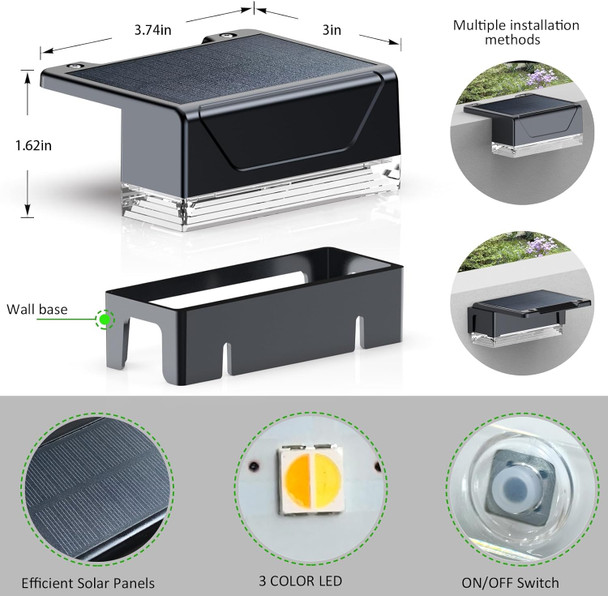 3.74in

3in

Multiple installation methods

1.62in

Wall base

Efficient Solar Panels

3 COLOR LED

ON/OFF Switch