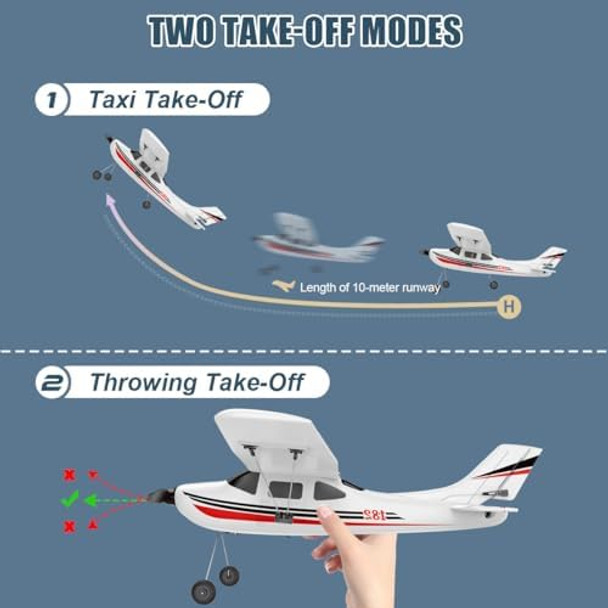 TWO TAKE-OFF MODES

1 Taxi Take-Off

Length of 10-meter runway

H

2 Throwing Take-Off

182