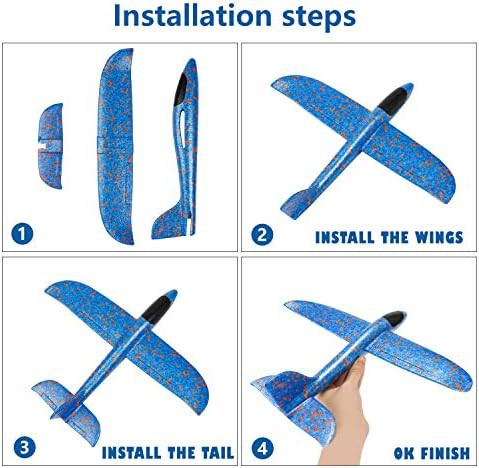 Installation steps

1

2 INSTALL THE WINGS

3 INSTALL THE TAIL

4 OK FINISH