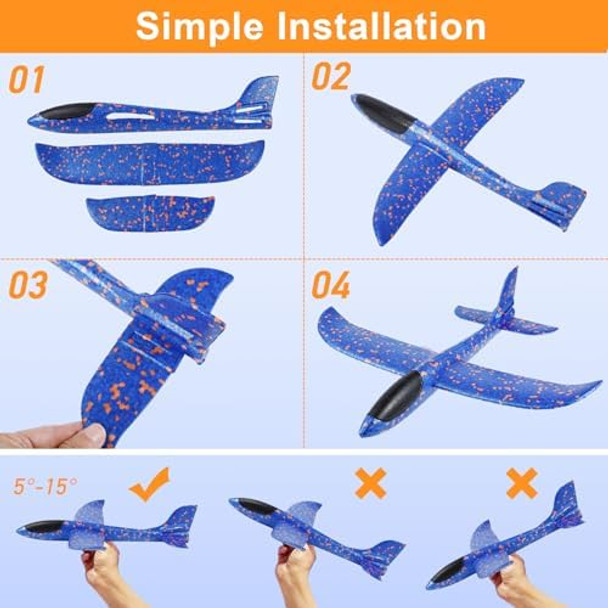 Simple Installation

01

02

03

04

5°-15°