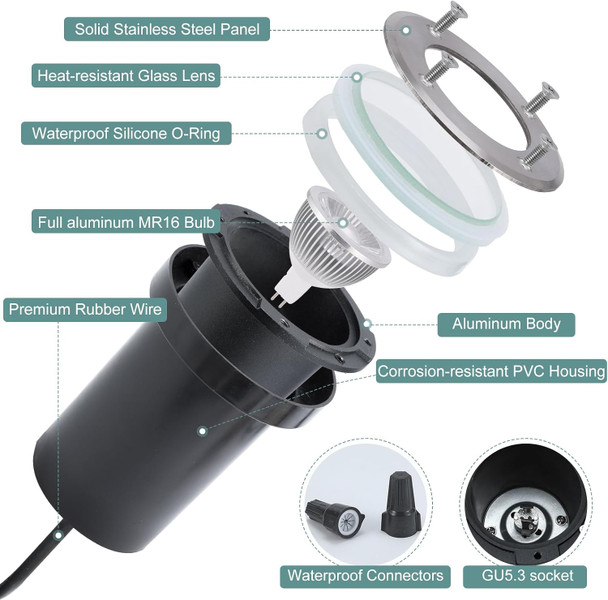 Solid Stainless Steel Panel

Heat-resistant Glass Lens

Waterproof Silicone O-Ring

Full aluminum MR16 Bulb

Premium Rubber Wire

Aluminum Body

Corrosion-resistant PVC Housing

Waterproof Connectors

GU5.3 socket