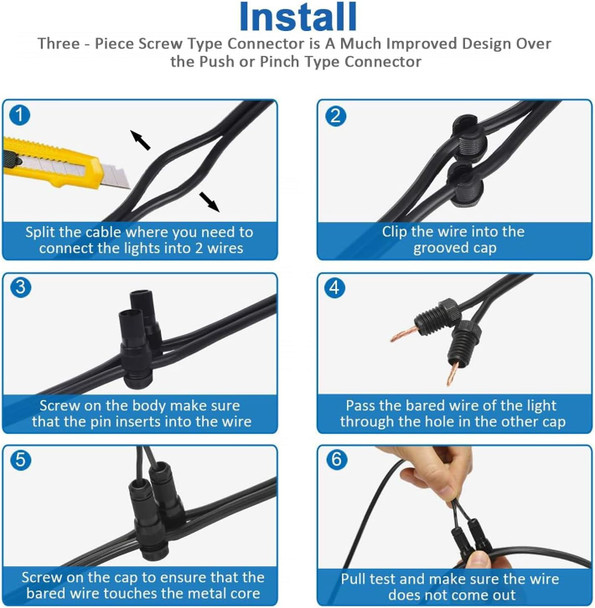 Install

Three - Piece Screw Type Connector is A Much Improved Design Over the Push or Pinch Type Connector

1

Split the cable where you need to connect the lights into 2 wires

2

Clip the wire into the grooved cap

3

Screw on the body make sure that the pin inserts into the wire

4

Pass the bared wire of the light through the hole in the other cap

5

Screw on the cap to ensure that the bared wire touches the metal core

6

Pull test and make sure the wire does not come out