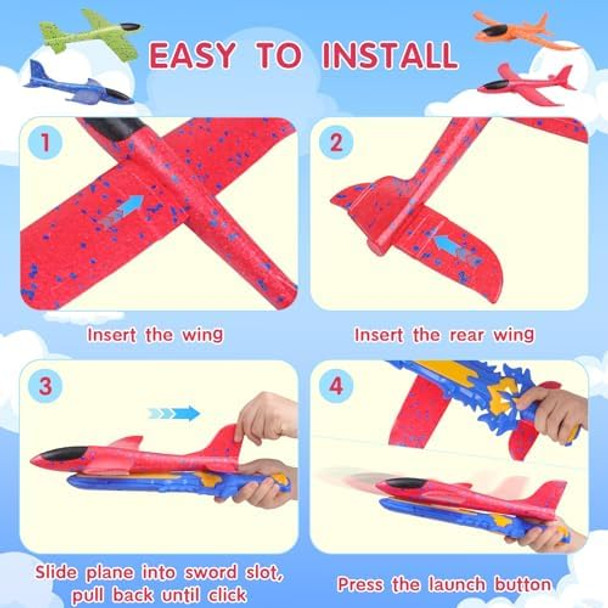 EASY TO INSTALL

1

Insert the wing

2

Insert the rear wing

3

Slide plane into sword slot, pull back until click

4

Press the launch button