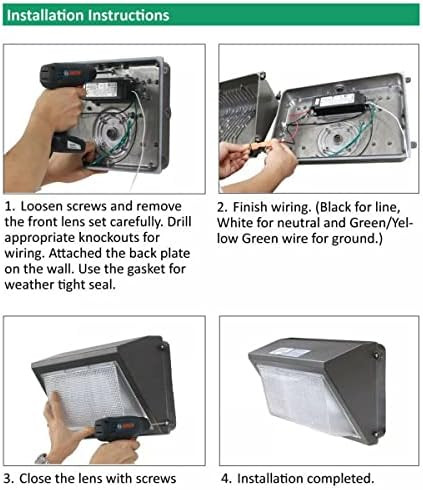 Installation Instructions

1. Loosen screws and remove the front lens set carefully. Drill appropriate knockouts for wiring. Attached the back plate on the wall. Use the gasket for weather tight seal.

2. Finish wiring. (Black for line, White for neutral and Green/Yellow Green wire for ground.)

3. Close the lens with screws

4. Installation completed.