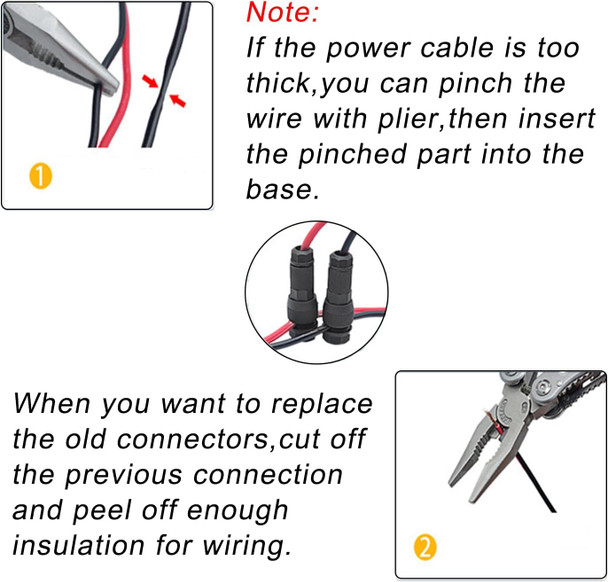 1

Note:
If the power cable is too thick,you can pinch the wire with plier,then insert the pinched part into the base.

When you want to replace the old connectors,cut off the previous connection and peel off enough insulation for wiring.

2