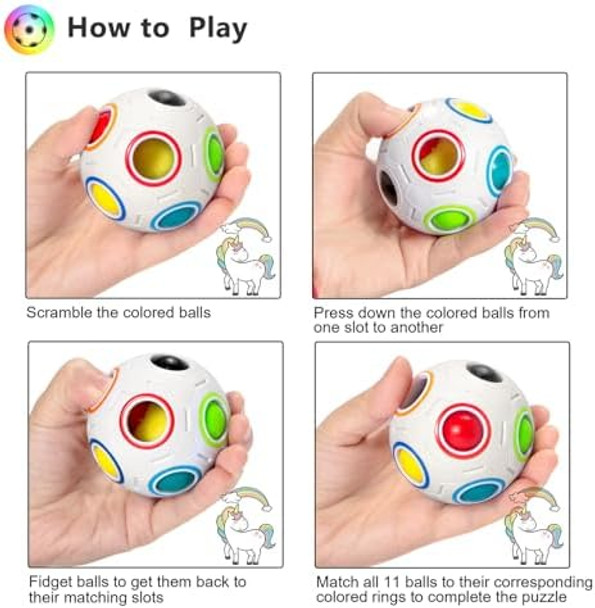 How to Play

Scramble the colored balls

Press down the colored balls from one slot to another

Fidget balls to get them back to their matching slots

Match all 11 balls to their corresponding colored rings to complete the puzzle