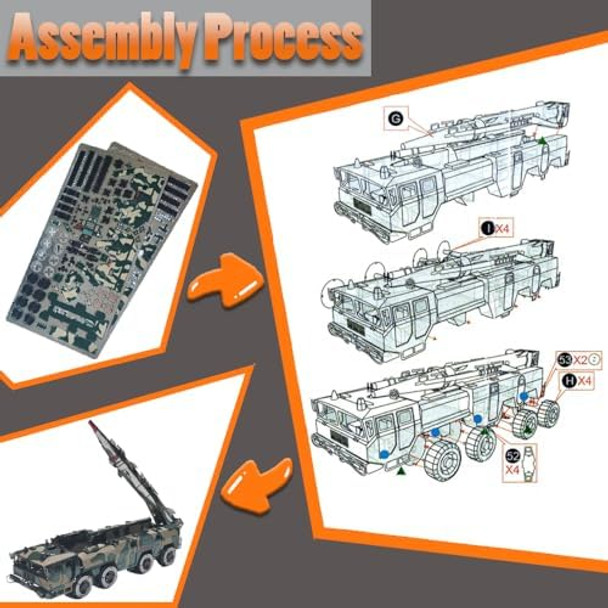 Assembly Process

G

I X4

53 X2

H X4

52 X4