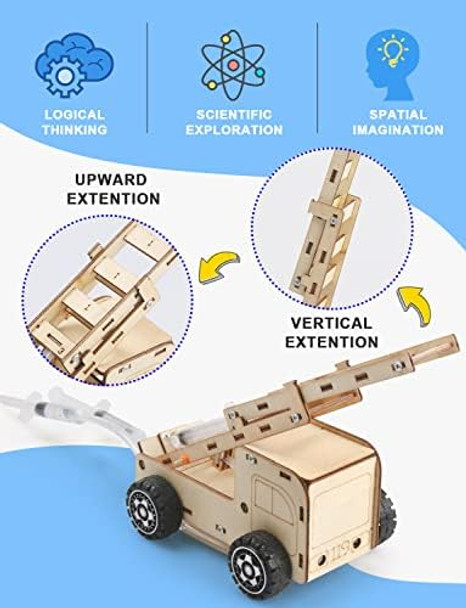 LOGICAL THINKING

SCIENTIFIC EXPLORATION

SPATIAL IMAGINATION

UPWARD EXTENTION

VERTICAL EXTENTION

119