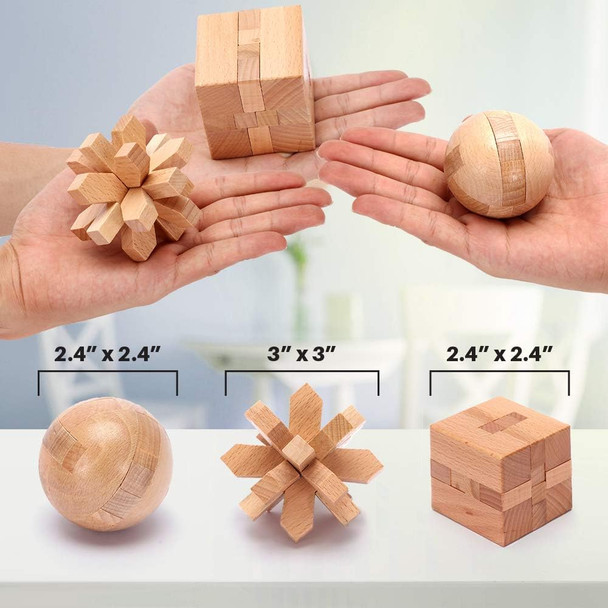 2.4" x 2.4"

3" x 3"

2.4" x 2.4"