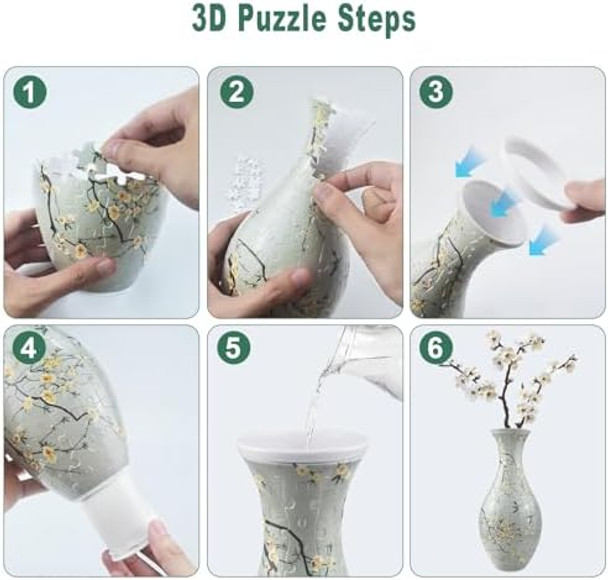 3D Puzzle Steps

1

2

3

4

5

6