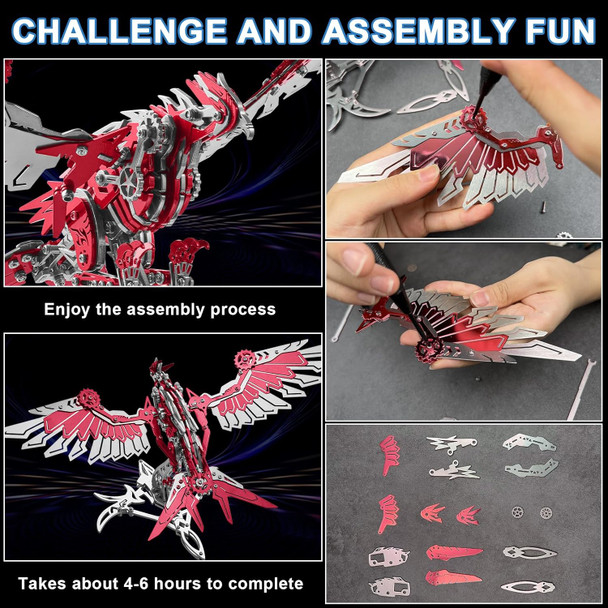 CHALLENGE AND ASSEMBLY FUN

Enjoy the assembly process

Takes about 4-6 hours to complete