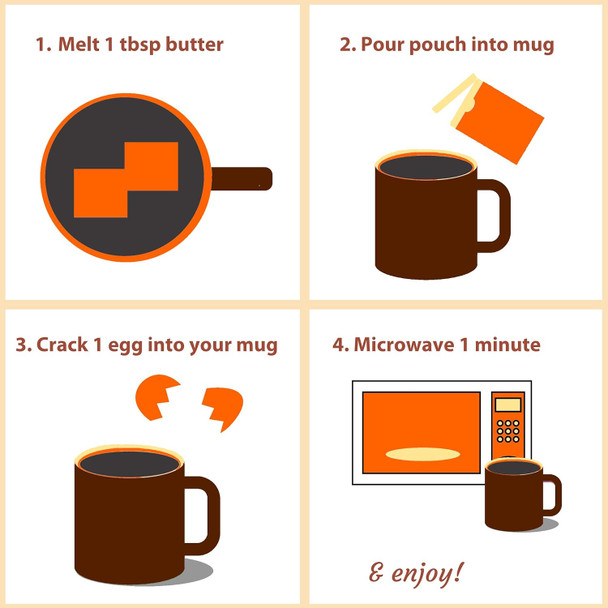 1. Melt 1 tbsp butter

2. Pour pouch into mug

3. Crack 1 egg into your mug

4. Microwave 1 minute

& enjoy!