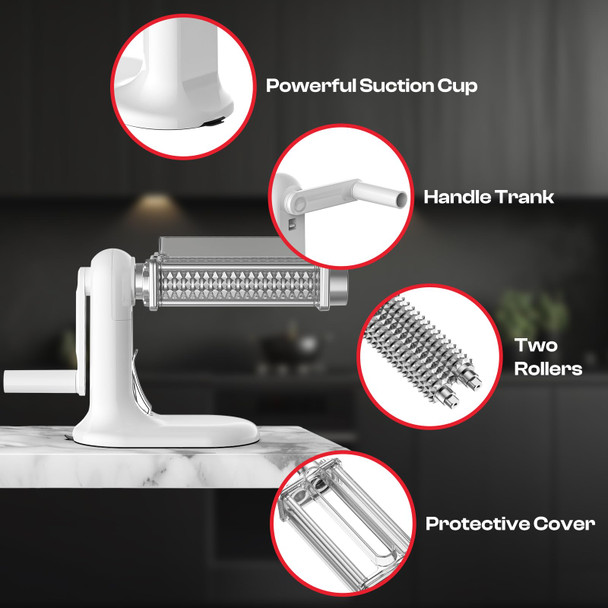 Powerful Suction Cup

Handle Trank

Two Rollers

Protective Cover