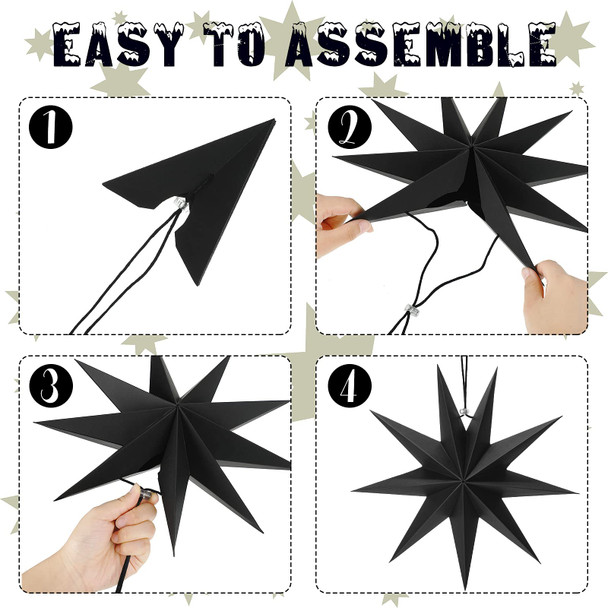 EASY TO ASSEMBLE

1

2

3

4