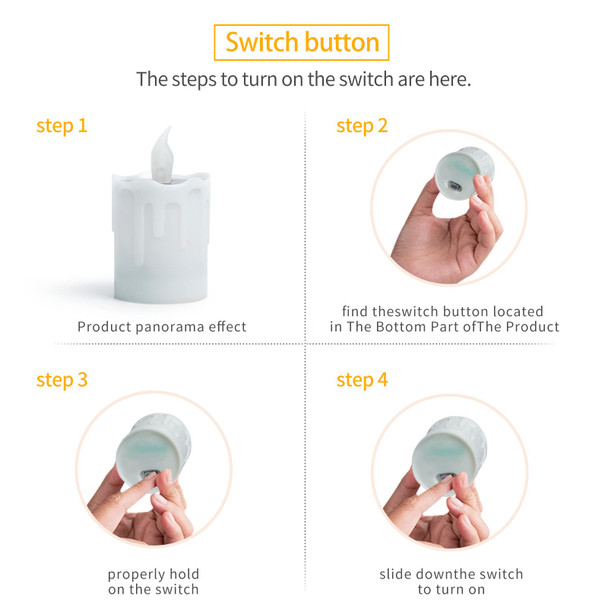 Switch button

The steps to turn on the switch are here.

step 1

Product panorama effect

step 2

find theswitch button located in The Bottom Part ofThe Product

step 3

properly hold on the switch

step 4

slide downthe switch to turn on