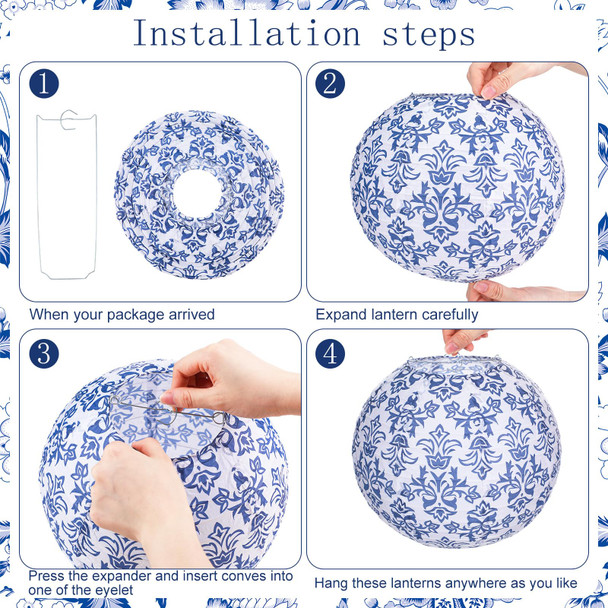 Installation steps

1

When your package arrived

2

Expand lantern carefully

3

Press the expander and insert conves into one of the eyelet

4

Hang these lanterns anywhere as you like