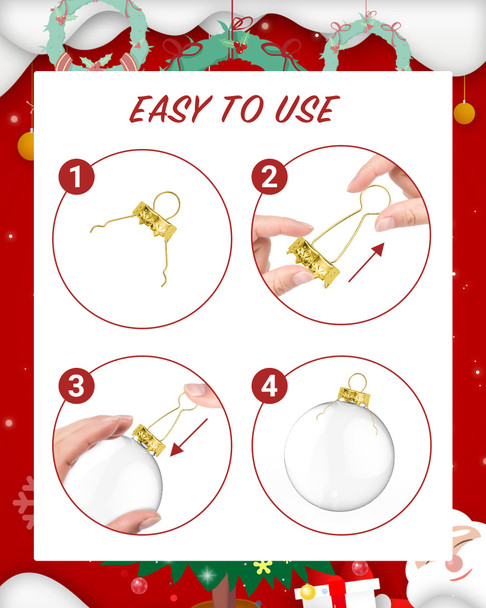 EASY TO USE

1

2

3

4