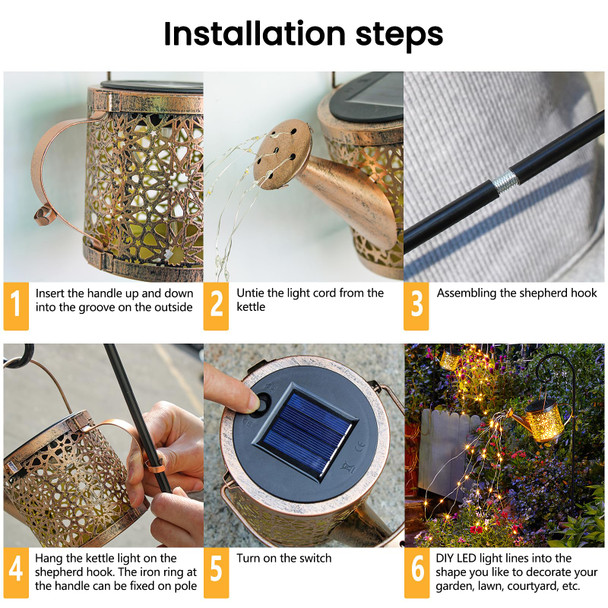 Installation steps

1 Insert the handle up and down into the groove on the outside

2 Untie the light cord from the kettle

3 Assembling the shepherd hook

4 Hang the kettle light on the shepherd hook. The iron ring at the handle can be fixed on pole

5 Turn on the switch

6 DIY LED light lines into the shape you like to decorate your garden, lawn, courtyard, etc.