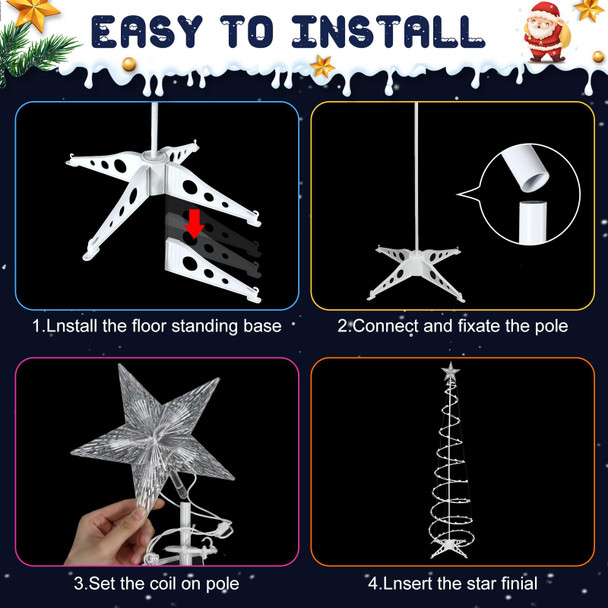 EASY TO INSTALL

1.Lnstall the floor standing base

2.Connect and fixate the pole

3.Set the coil on pole

4.Lnsert the star finial