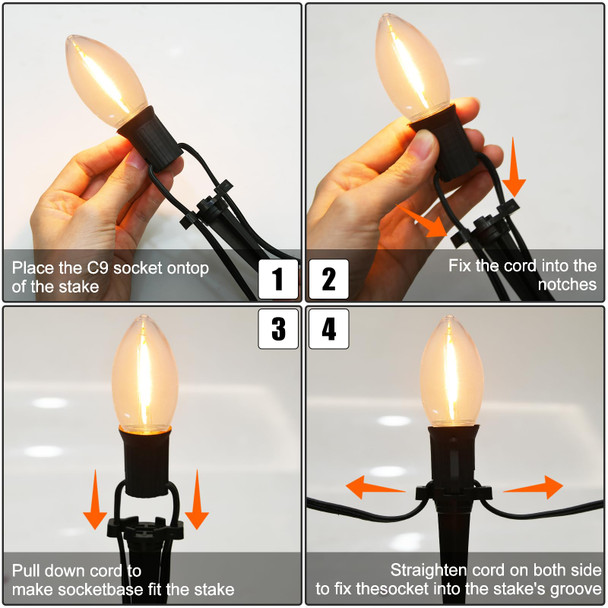 Place the C9 socket ontop of the stake

1

2

Fix the cord into the notches

3

4

Pull down cord to make socketbase fit the stake

Straighten cord on both side to fix thesocket into the stake's groove