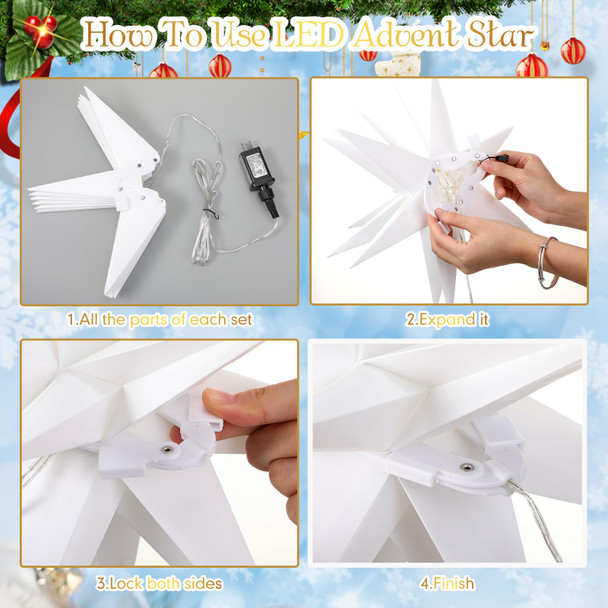 How To Use LED Advent Star

1.All the parts of each set

2.Expand it

3.Lock both sides

4.Finish