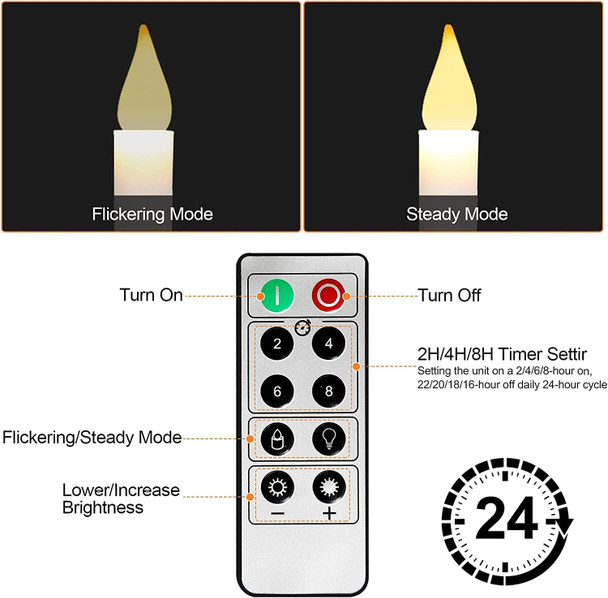 Flickering Mode

Steady Mode

Turn On

Turn Off

2

4

6

8

2H/4H/8H Timer Settir
Setting the unit on a 2/4/6/8-hour on, 22/20/18/16-hour off daily 24-hour cycle

Flickering/Steady Mode

Lower/Increase Brightness

−

+

24