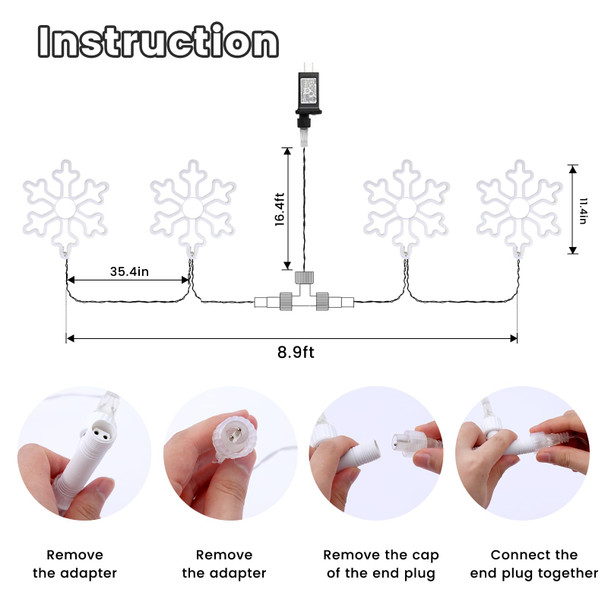 Instruction

16.4ft

11.4in

35.4in

8.9ft

Remove the adapter

Remove the adapter

Remove the cap of the end plug

Connect the end plug together