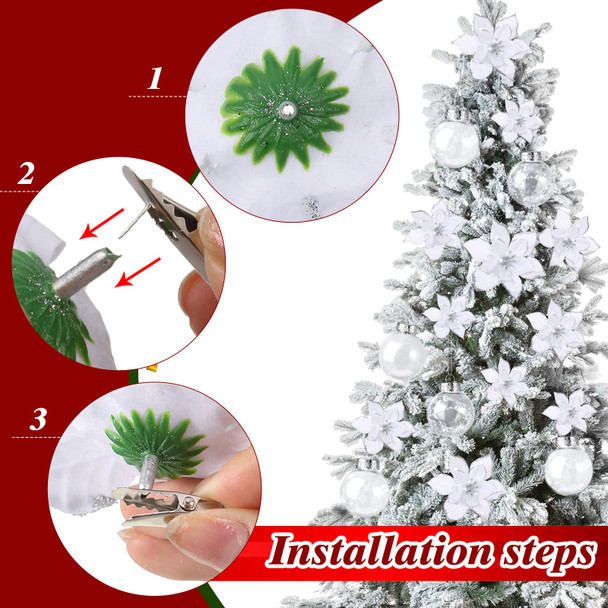 1

2

3

Installation steps