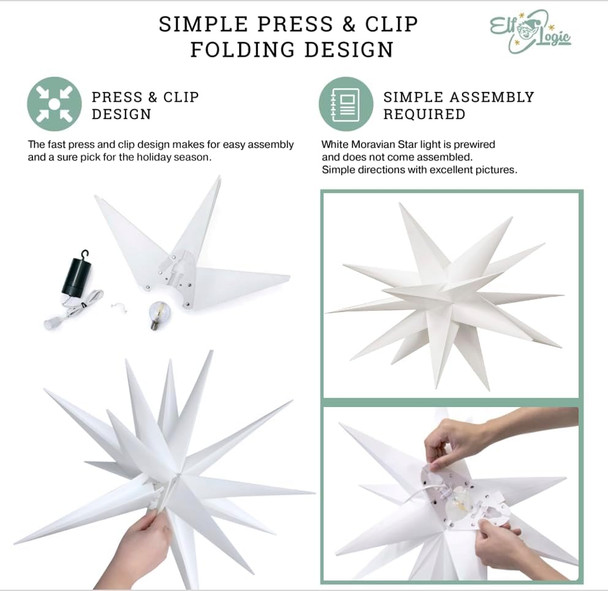 SIMPLE PRESS & CLIP FOLDING DESIGN

Elf Logic

PRESS & CLIP DESIGN

The fast press and clip design makes for easy assembly and a sure pick for the holiday season.

SIMPLE ASSEMBLY REQUIRED

White Moravian Star light is prewired and does not come assembled. Simple directions with excellent pictures.