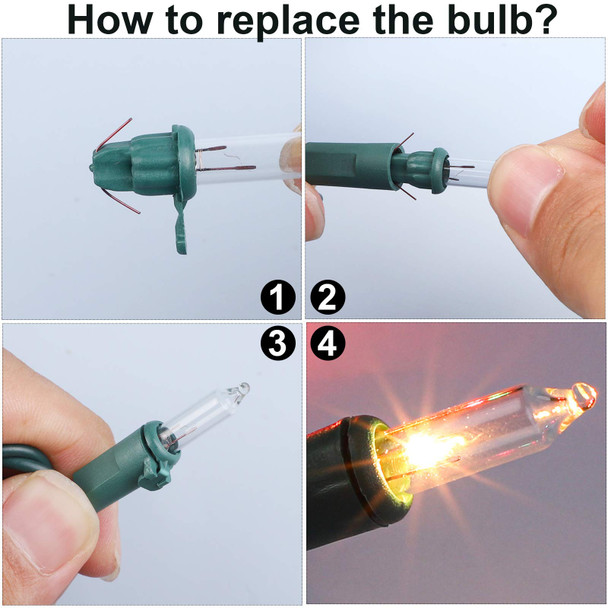 How to replace the bulb?

1

2

3

4