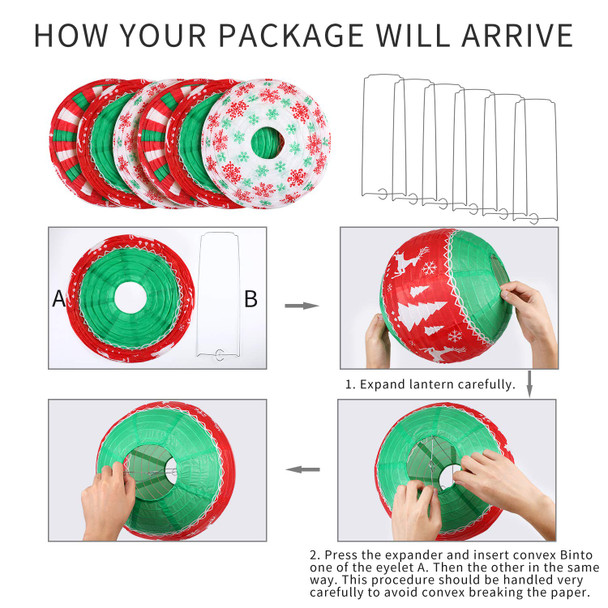 HOW YOUR PACKAGE WILL ARRIVE

A

B

1. Expand lantern carefully.

2. Press the expander and insert convex Binto one of the eyelet A. Then the other in the same way. This procedure should be handled very carefully to avoid convex breaking the paper.