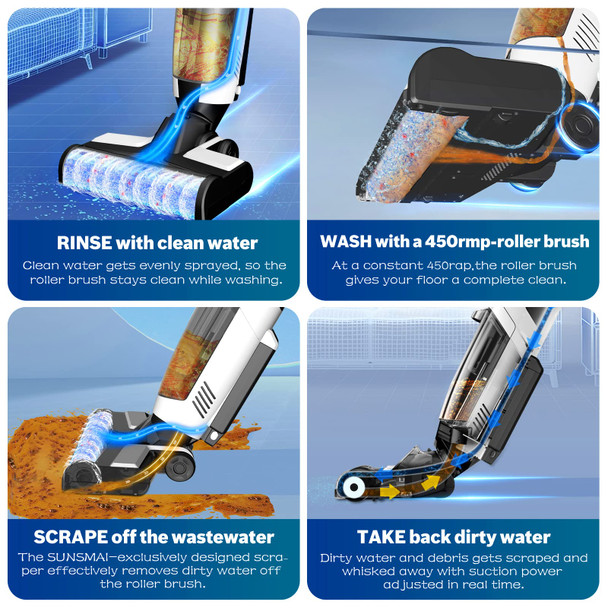 RINSE with clean water

Clean water gets evenly sprayed, so the roller brush stays clean while washing.

WASH with a 450rmp-roller brush

At a constant 450rap,the roller brush gives your floor a complete clean.

SCRAPE off the wastewater

The SUNSMAI-exclusively designed scraper effectively removes dirty water off the roller brush.

TAKE back dirty water

Dirty water and debris gets scraped and whisked away with suction power adjusted in real time.